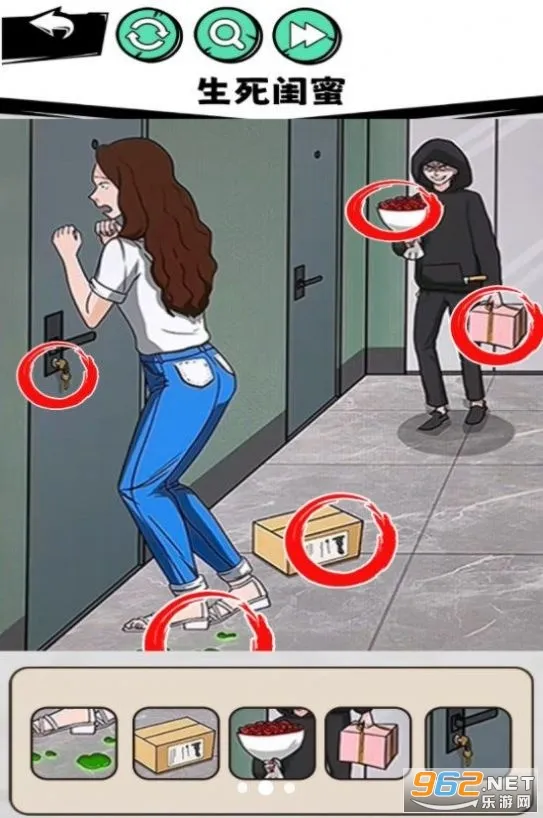 生死闺蜜

962.NET
乐游网